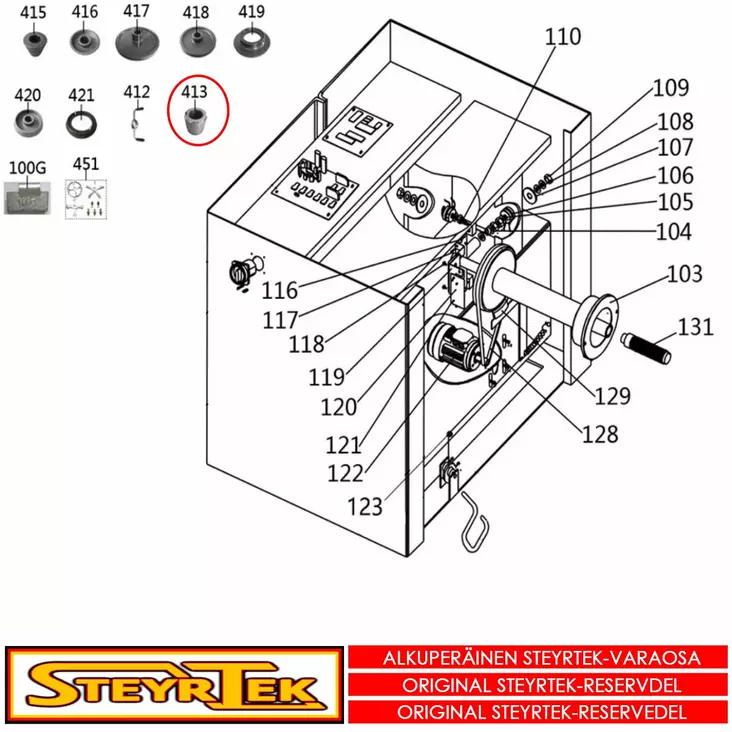 415 416 417 418 419
420 421 412 413
100G 451

110
109
108
107
106
105
104
103
131
116
117
118
119
120
121
122
123
129
128

STEYRTEK
ALKUPERÄINEN STEYRTEK-VARAOSA
ORIGINAL STEYRTEK-RESERVDEL
ORIGINAL STEYRTEK-RESERVEDEL